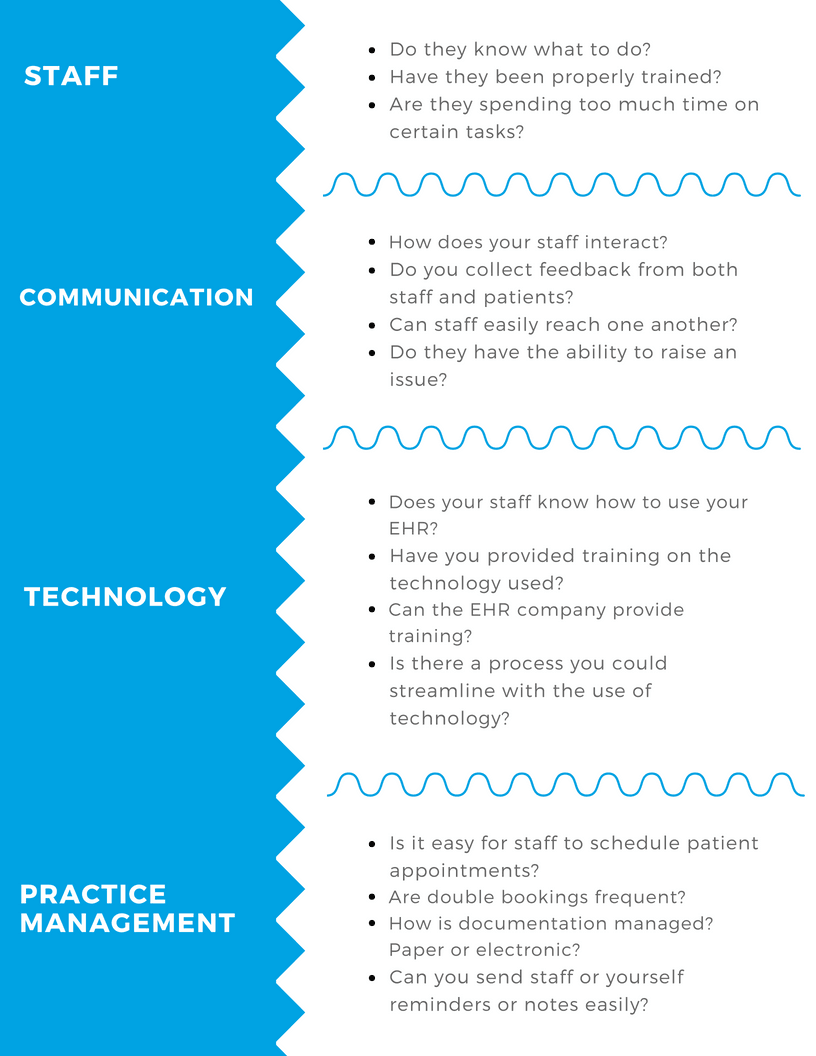 STAFF

• Do they know what to do?
• Have they been properly trained?
• Are they spending too much time on certain tasks?

COMMUNICATION

• How does your staff interact?
• Do you collect feedback from both staff and patients?
• Can staff easily reach one another?
• Do they have the ability to raise an issue?

TECHNOLOGY

• Does your staff know how to use your EHR?
• Have you provided training on the technology used?
• Can the EHR company provide training?
• Is there a process you could streamline with the use of technology?

PRACTICE
MANAGEMENT

• Is it easy for staff to schedule patient appointments?
• Are double bookings frequent?
• How is documentation managed? Paper or electronic?
• Can you send staff or yourself reminders or notes easily?